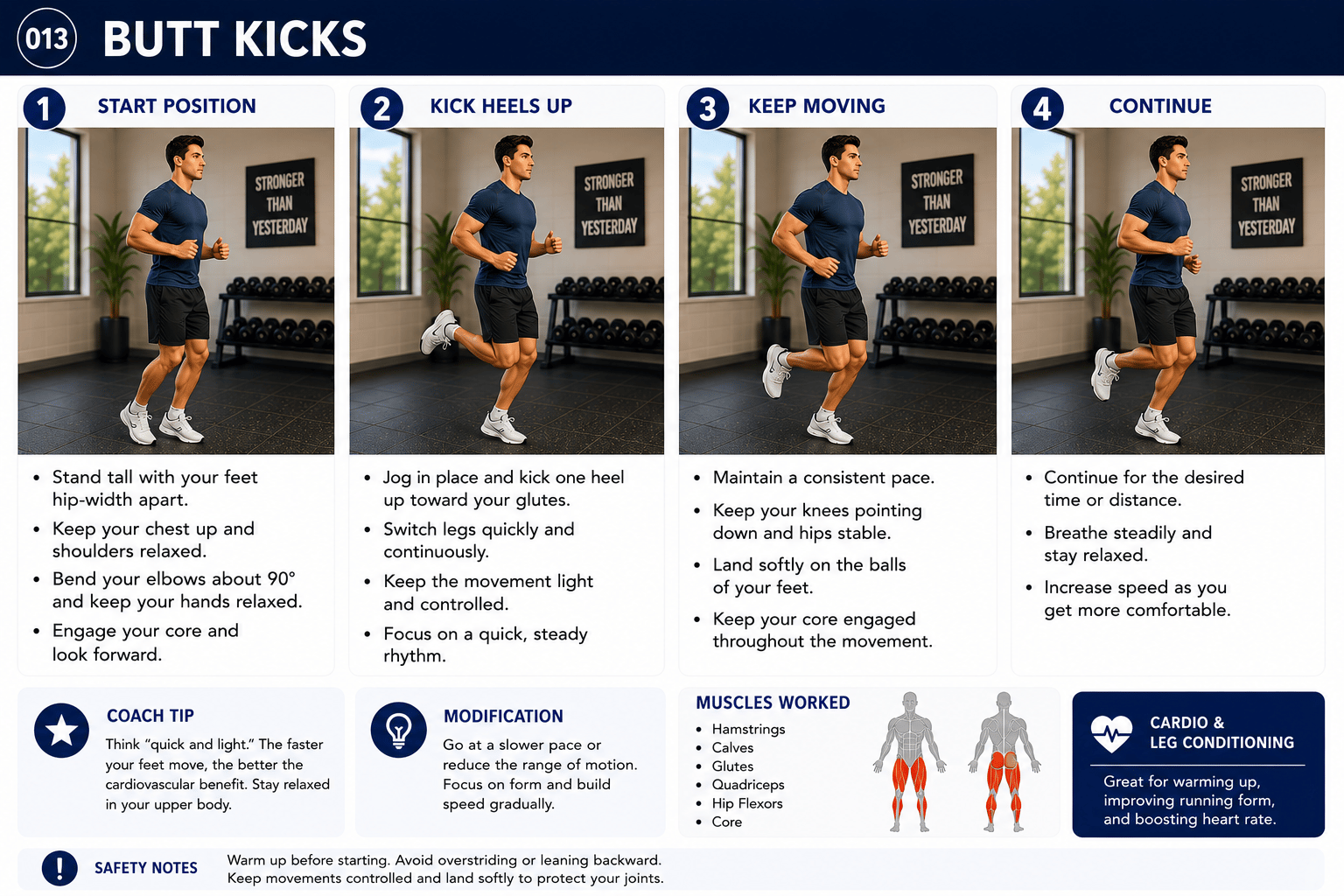 013 BUTT KICKS

1 START POSITION

STRONGER THAN YESTERDAY

- Stand tall with your feet hip-width apart.
- Keep your chest up and shoulders relaxed.
- Bend your elbows about 90° and keep your hands relaxed.
- Engage your core and look forward.

2 KICK HEELS UP

STRONGER THAN YESTERDAY

- Jog in place and kick one heel up toward your glutes.
- Switch legs quickly and continuously.
- Keep the movement light and controlled.
- Focus on a quick, steady rhythm.

3 KEEP MOVING

STRONGER THAN YESTERDAY

- Maintain a consistent pace.
- Keep your knees pointing down and hips stable.
- Land softly on the balls of your feet.
- Keep your core engaged throughout the movement.

4 CONTINUE

STRONGER THAN YESTERDAY

- Continue for the desired time or distance.
- Breathe steadily and stay relaxed.
- Increase speed as you get more comfortable.

COACH TIP
Think "quick and light." The faster your feet move, the better the cardiovascular benefit. Stay relaxed in your upper body.

MODIFICATION
Go at a slower pace or reduce the range of motion. Focus on form and build speed gradually.

MUSCLES WORKED
- Hamstrings
- Calves
- Glutes
- Quadriceps
- Hip Flexors
- Core

CARDIO & LEG CONDITIONING
Great for warming up, improving running form, and boosting heart rate.

SAFETY NOTES
Warm up before starting. Avoid overstriding or leaning backward. Keep movements controlled and land softly to protect your joints.