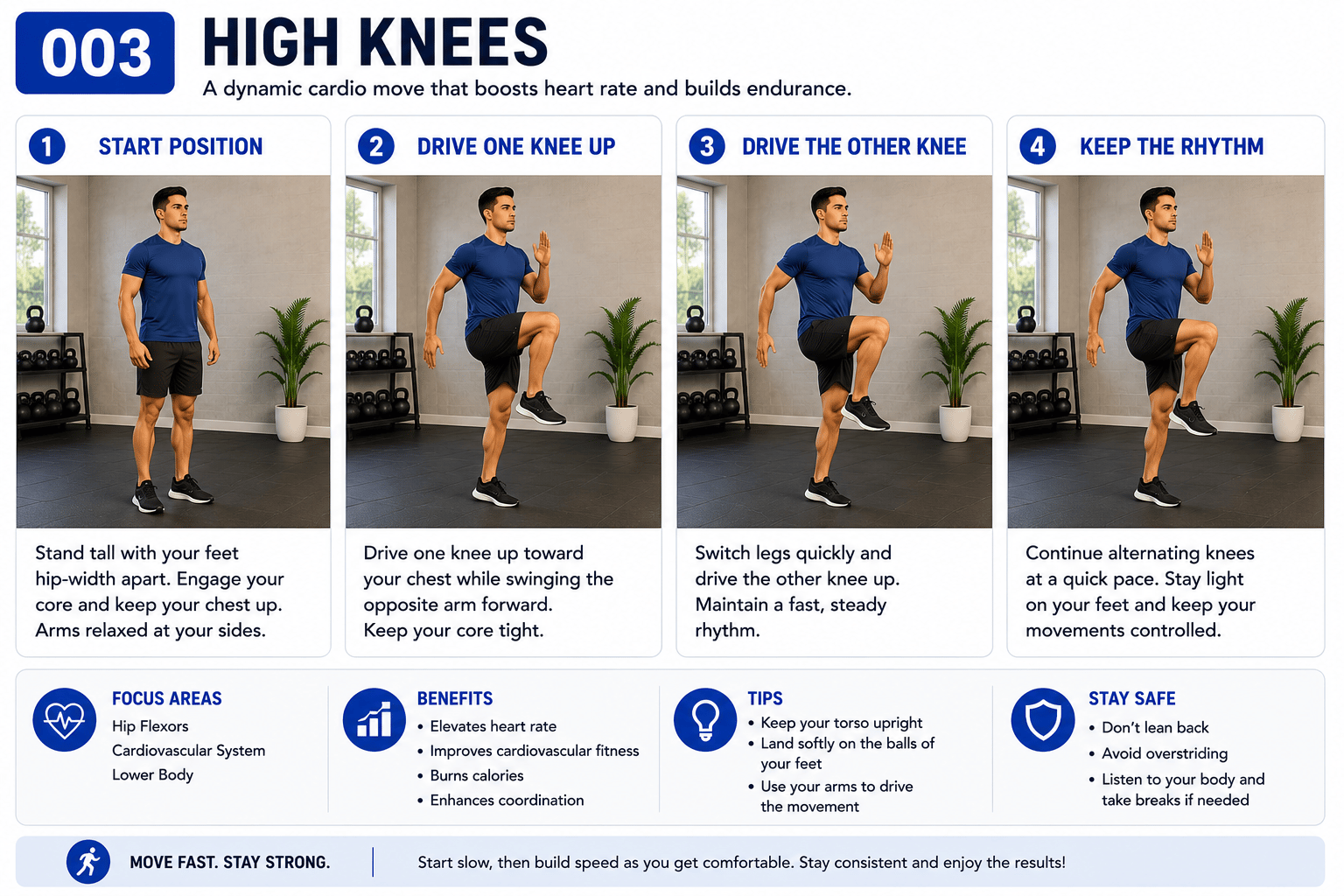 003 HIGH KNEES

A dynamic cardio move that boosts heart rate and builds endurance.

1 START POSITION

Stand tall with your feet hip-width apart. Engage your core and keep your chest up. Arms relaxed at your sides.

2 DRIVE ONE KNEE UP

Drive one knee up toward your chest while swinging the opposite arm forward. Keep your core tight.

3 DRIVE THE OTHER KNEE

Switch legs quickly and drive the other knee up. Maintain a fast, steady rhythm.

4 KEEP THE RHYTHM

Continue alternating knees at a quick pace. Stay light on your feet and keep your movements controlled.

FOCUS AREAS
Hip Flexors
Cardiovascular System
Lower Body

BENEFITS
• Elevates heart rate
• Improves cardiovascular fitness
• Burns calories
• Enhances coordination

TIPS
• Keep your torso upright
• Land softly on the balls of your feet
• Use your arms to drive the movement

STAY SAFE
• Don't lean back
• Avoid overstriding
• Listen to your body and take breaks if needed

MOVE FAST. STAY STRONG.

Start slow, then build speed as you get comfortable. Stay consistent and enjoy the results!