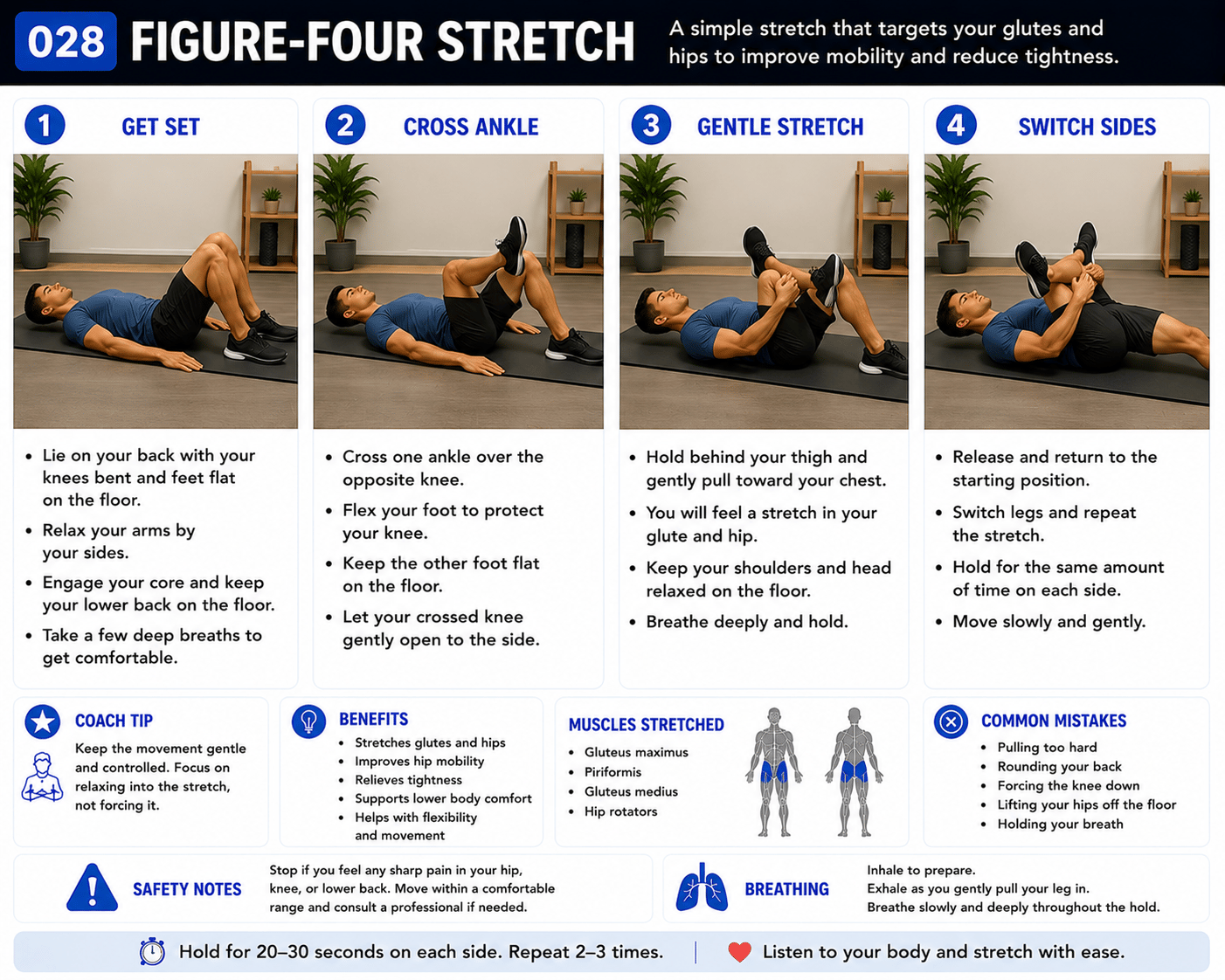 028 FIGURE-FOUR STRETCH

A simple stretch that targets your glutes and hips to improve mobility and reduce tightness.

1 GET SET

- Lie on your back with your knees bent and feet flat on the floor.
- Relax your arms by your sides.
- Engage your core and keep your lower back on the floor.
- Take a few deep breaths to get comfortable.

2 CROSS ANKLE

- Cross one ankle over the opposite knee.
- Flex your foot to protect your knee.
- Keep the other foot flat on the floor.
- Let your crossed knee gently open to the side.

3 GENTLE STRETCH

- Hold behind your thigh and gently pull toward your chest.
- You will feel a stretch in your glute and hip.
- Keep your shoulders and head relaxed on the floor.
- Breathe deeply and hold.

4 SWITCH SIDES

- Release and return to the starting position.
- Switch legs and repeat the stretch.
- Hold for the same amount of time on each side.
- Move slowly and gently.

COACH TIP

Keep the movement gentle and controlled. Focus on relaxing into the stretch, not forcing it.

BENEFITS

- Stretches glutes and hips
- Improves hip mobility
- Relieves tightness
- Supports lower body comfort
- Helps with flexibility and movement

MUSCLES STRETCHED

- Gluteus maximus
- Piriformis
- Gluteus medius
- Hip rotators

COMMON MISTAKES

- Pulling too hard
- Rounding your back
- Forcing the knee down
- Lifting your hips off the floor
- Holding your breath

SAFETY NOTES

Stop if you feel any sharp pain in your hip, knee, or lower back. Move within a comfortable range and consult a professional if needed.

BREATHING

Inhale to prepare.
Exhale as you gently pull your leg in.
Breathe slowly and deeply throughout the hold.

Hold for 20–30 seconds on each side. Repeat 2–3 times. | Listen to your body and stretch with ease.