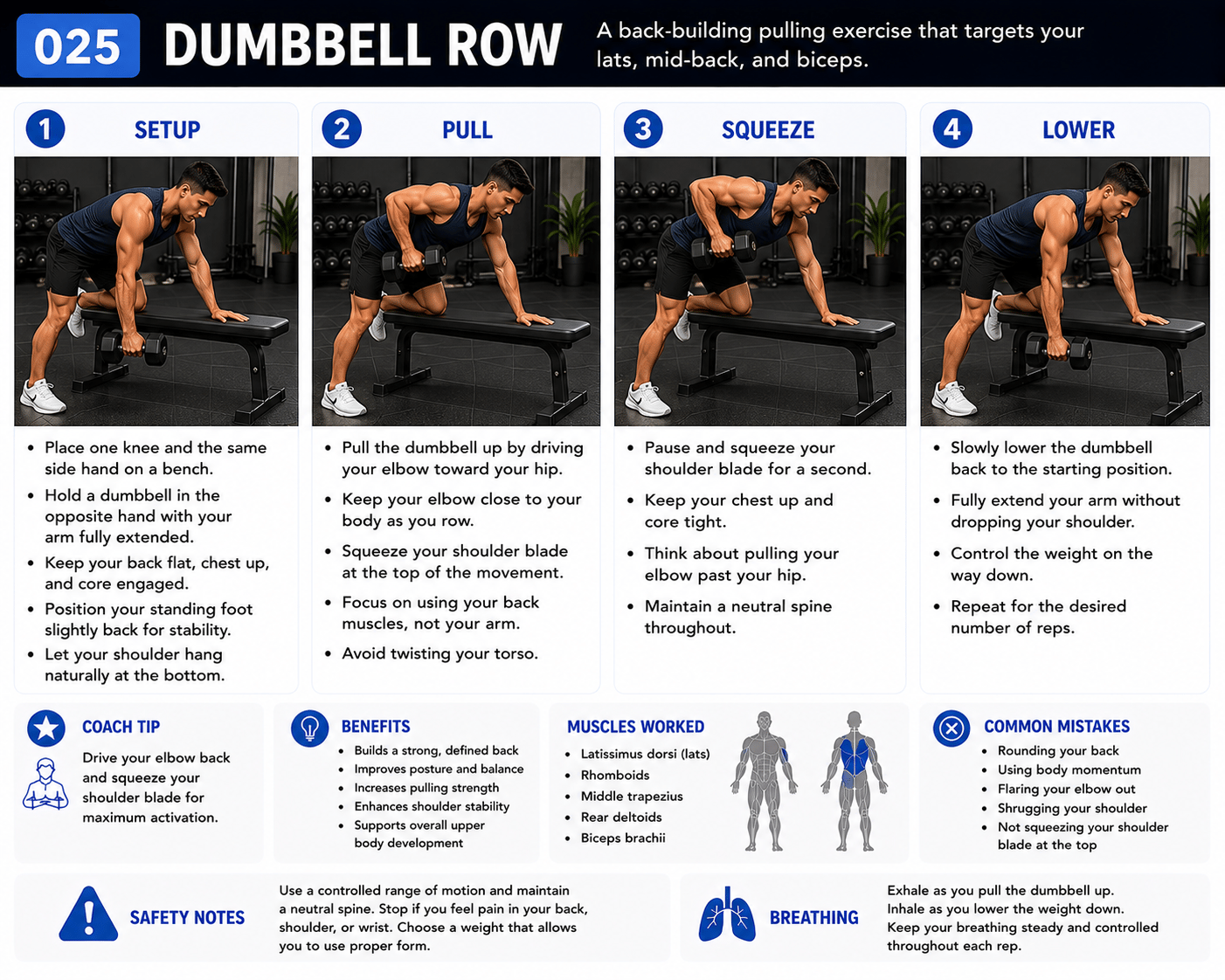 025 DUMBBELL ROW

A back-building pulling exercise that targets your lats, mid-back, and biceps.

1 SETUP

- Place one knee and the same side hand on a bench.
- Hold a dumbbell in the opposite hand with your arm fully extended.
- Keep your back flat, chest up, and core engaged.
- Position your standing foot slightly back for stability.
- Let your shoulder hang naturally at the bottom.

2 PULL

- Pull the dumbbell up by driving your elbow toward your hip.
- Keep your elbow close to your body as you row.
- Squeeze your shoulder blade at the top of the movement.
- Focus on using your back muscles, not your arm.
- Avoid twisting your torso.

3 SQUEEZE

- Pause and squeeze your shoulder blade for a second.
- Keep your chest up and core tight.
- Think about pulling your elbow past your hip.
- Maintain a neutral spine throughout.

4 LOWER

- Slowly lower the dumbbell back to the starting position.
- Fully extend your arm without dropping your shoulder.
- Control the weight on the way down.
- Repeat for the desired number of reps.

COACH TIP

Drive your elbow back and squeeze your shoulder blade for maximum activation.

BENEFITS

- Builds a strong, defined back
- Improves posture and balance
- Increases pulling strength
- Enhances shoulder stability
- Supports overall upper body development

MUSCLES WORKED

- Latissimus dorsi (lats)
- Rhomboids
- Middle trapezius
- Rear deltoids
- Biceps brachii

COMMON MISTAKES

- Rounding your back
- Using body momentum
- Flaring your elbow out
- Shrugging your shoulder
- Not squeezing your shoulder blade at the top

SAFETY NOTES

Use a controlled range of motion and maintain a neutral spine. Stop if you feel pain in your back, shoulder, or wrist. Choose a weight that allows you to use proper form.

BREATHING

Exhale as you pull the dumbbell up.
Inhale as you lower the weight down.
Keep your breathing steady and controlled throughout each rep.