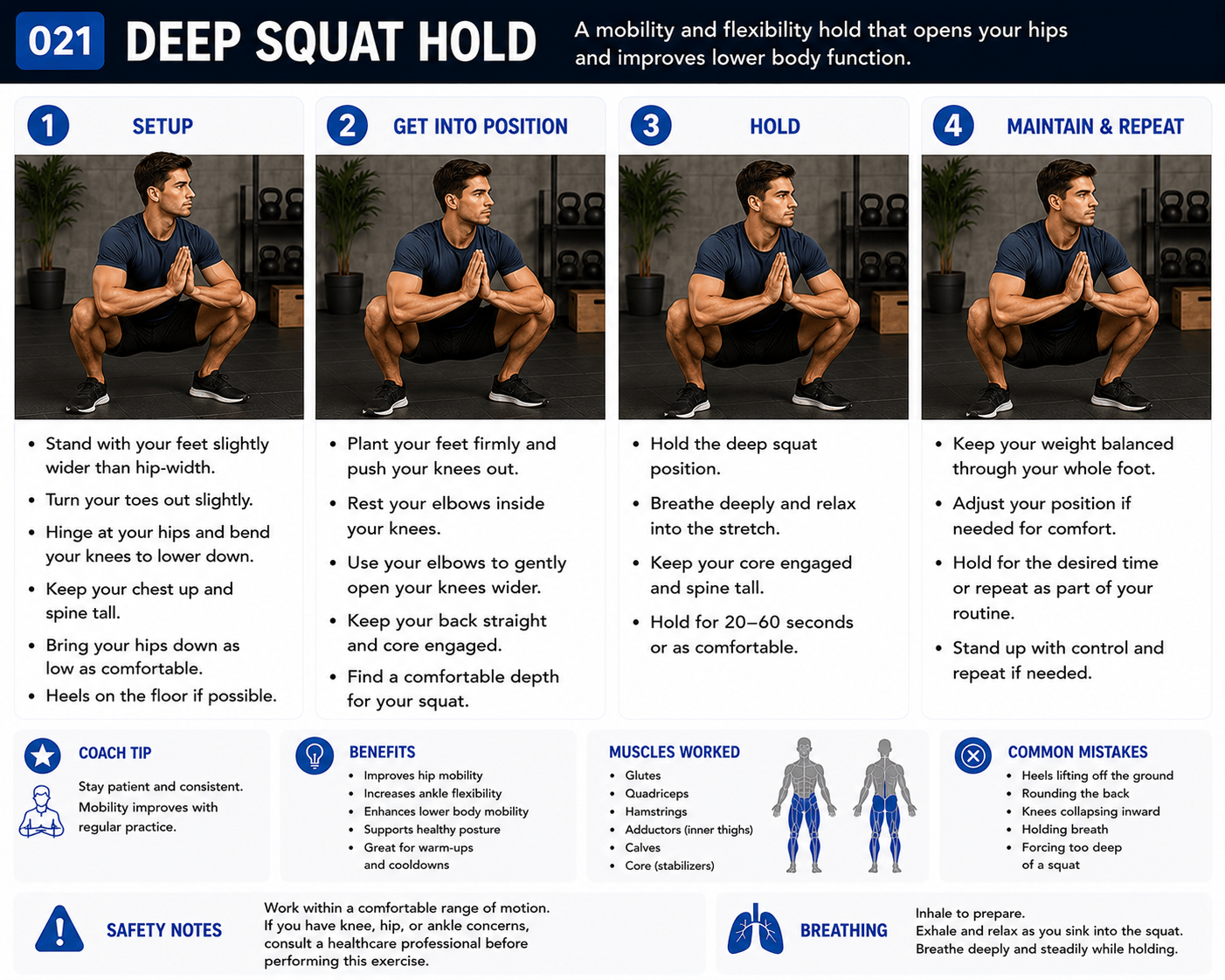 021 DEEP SQUAT HOLD

A mobility and flexibility hold that opens your hips and improves lower body function.

1 SETUP

- Stand with your feet slightly wider than hip-width.
- Turn your toes out slightly.
- Hinge at your hips and bend your knees to lower down.
- Keep your chest up and spine tall.
- Bring your hips down as low as comfortable.
- Heels on the floor if possible.

2 GET INTO POSITION

- Plant your feet firmly and push your knees out.
- Rest your elbows inside your knees.
- Use your elbows to gently open your knees wider.
- Keep your back straight and core engaged.
- Find a comfortable depth for your squat.

3 HOLD

- Hold the deep squat position.
- Breathe deeply and relax into the stretch.
- Keep your core engaged and spine tall.
- Hold for 20–60 seconds or as comfortable.

4 MAINTAIN & REPEAT

- Keep your weight balanced through your whole foot.
- Adjust your position if needed for comfort.
- Hold for the desired time or repeat as part of your routine.
- Stand up with control and repeat if needed.

COACH TIP

Stay patient and consistent. Mobility improves with regular practice.

BENEFITS

- Improves hip mobility
- Increases ankle flexibility
- Enhances lower body mobility
- Supports healthy posture
- Great for warm-ups and cooldowns

MUSCLES WORKED

- Glutes
- Quadriceps
- Hamstrings
- Adductors (inner thighs)
- Calves
- Core (stabilizers)

COMMON MISTAKES

- Heels lifting off the ground
- Rounding the back
- Knees collapsing inward
- Holding breath
- Forcing too deep of a squat

SAFETY NOTES

Work within a comfortable range of motion. If you have knee, hip, or ankle concerns, consult a healthcare professional before performing this exercise.

BREATHING

Inhale to prepare.
Exhale and relax as you sink into the squat.
Breathe deeply and steadily while holding.